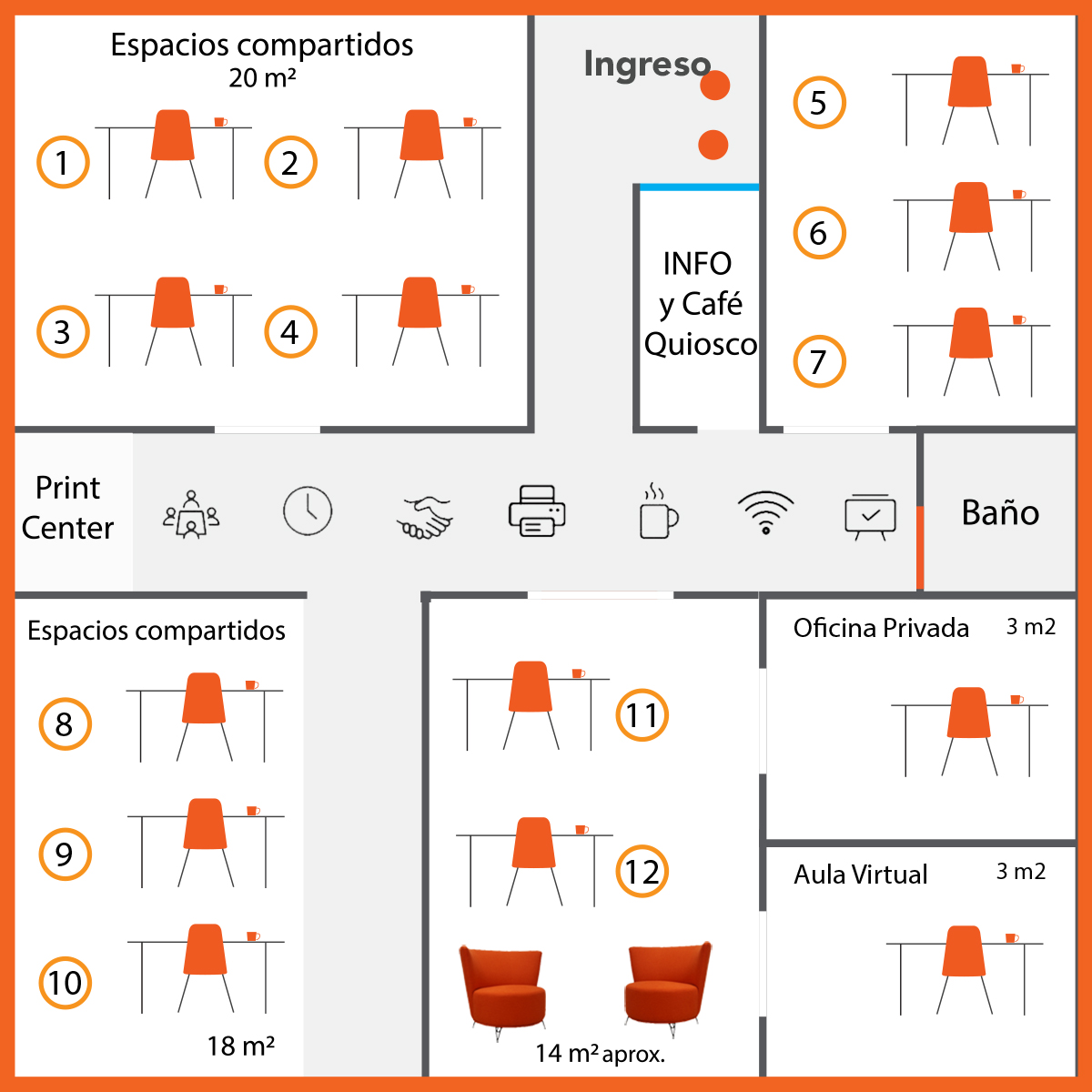 Espacios compartidos
20 m²

1
2
3
4

Ingreso

INFO
y Café
Quiosco

5
6
7

Print Center

Baño

Espacios compartidos

8
9
10

18 m²

11
12

14 m² aprox.

Oficina Privada 3 m2

Aula Virtual 3 m2